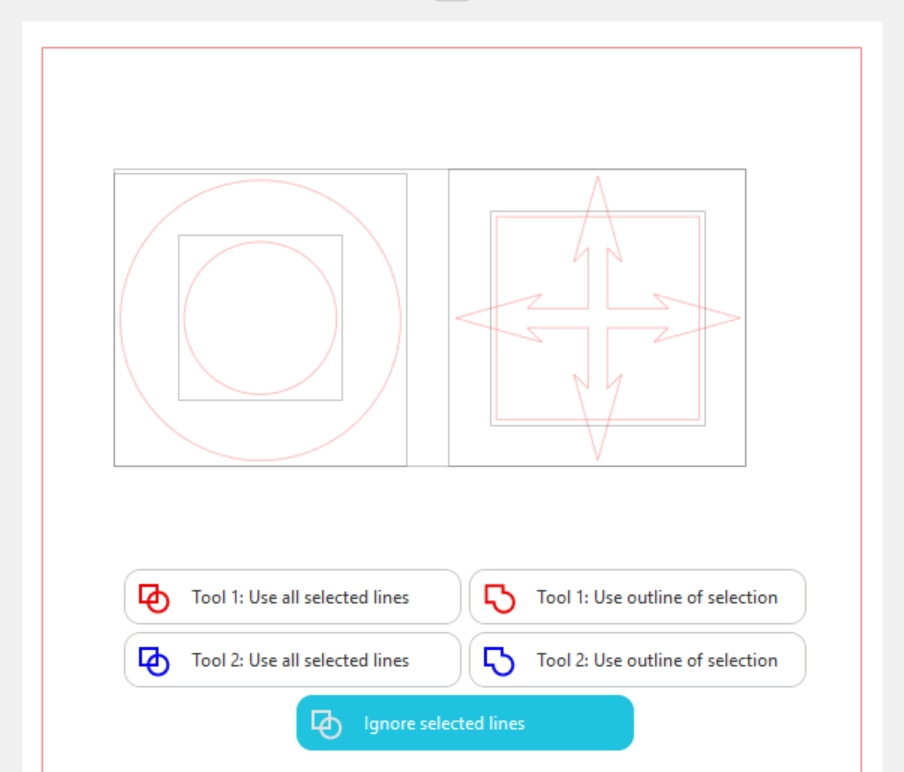 Tool 1: Use all selected lines

Tool 1: Use outline of selection

Tool 2: Use all selected lines

Tool 2: Use outline of selection

Ignore selected lines