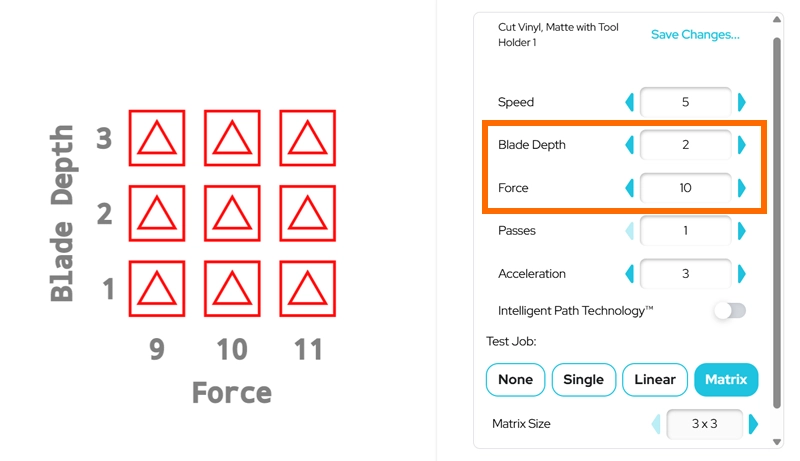 Blade Depth

3
2
1

9 10 11

Force

Cut Vinyl, Matte with Tool Holder 1

Save Changes...

Speed 5

Blade Depth 2

Force 10

Passes 1

Acceleration 3

Intelligent Path Technology™

Test Job:

None
Single
Linear
Matrix

Matrix Size 3 x 3