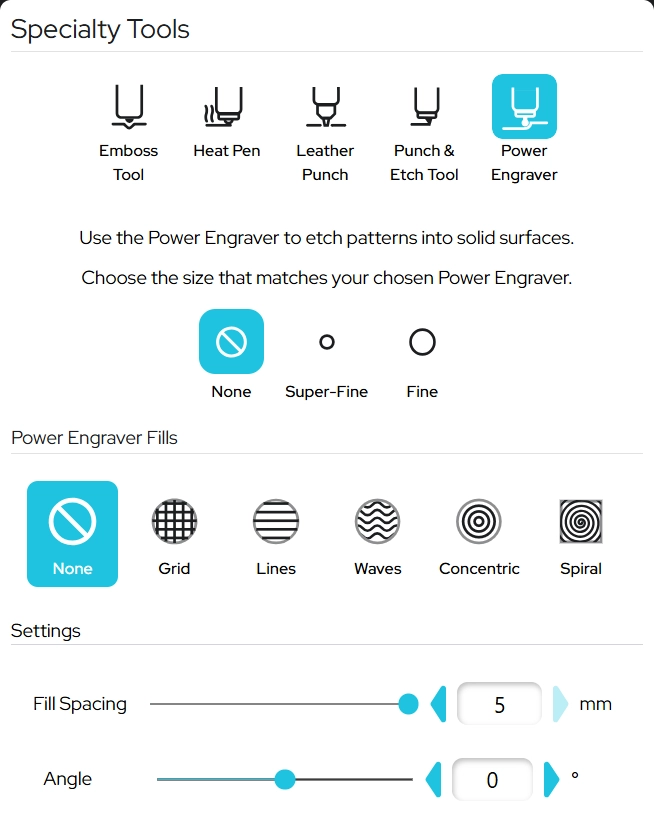 Specialty Tools

Emboss Tool
Heat Pen
Leather Punch
Punch & Etch Tool
Power Engraver

Use the Power Engraver to etch patterns into solid surfaces.

Choose the size that matches your chosen Power Engraver.

None
Super-Fine
Fine

Power Engraver Fills

None
Grid
Lines
Waves
Concentric
Spiral

Settings

Fill Spacing 5 mm

Angle 0 °