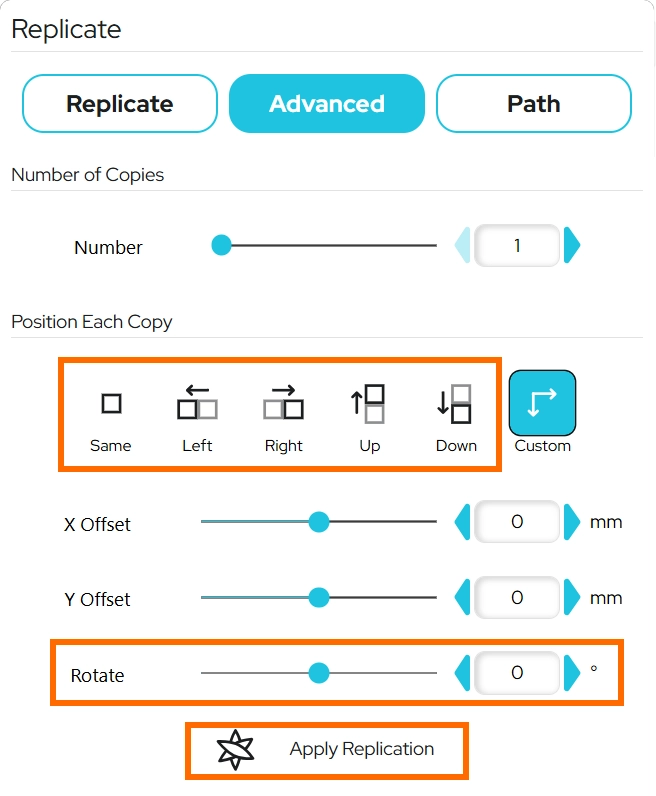 Replicate

Replicate
Advanced
Path

Number of Copies

Number
1

Position Each Copy

Same
Left
Right
Up
Down
Custom

X Offset
0
mm

Y Offset
0
mm

Rotate
0
°

Apply Replication