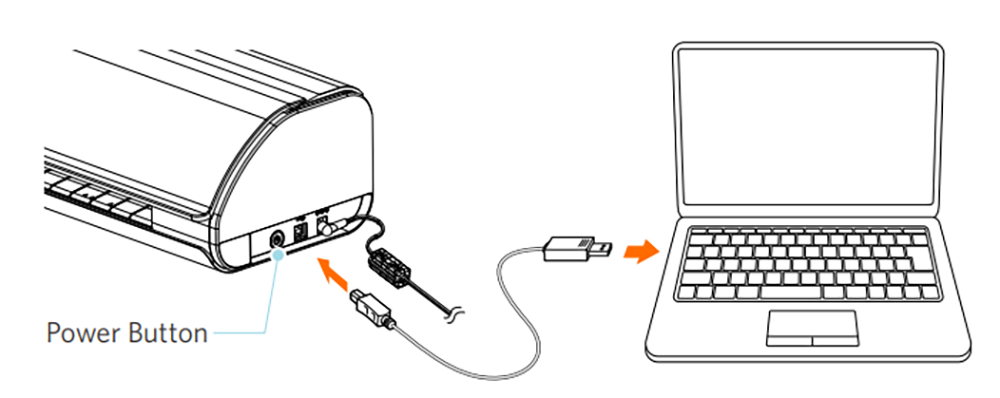 Power Button