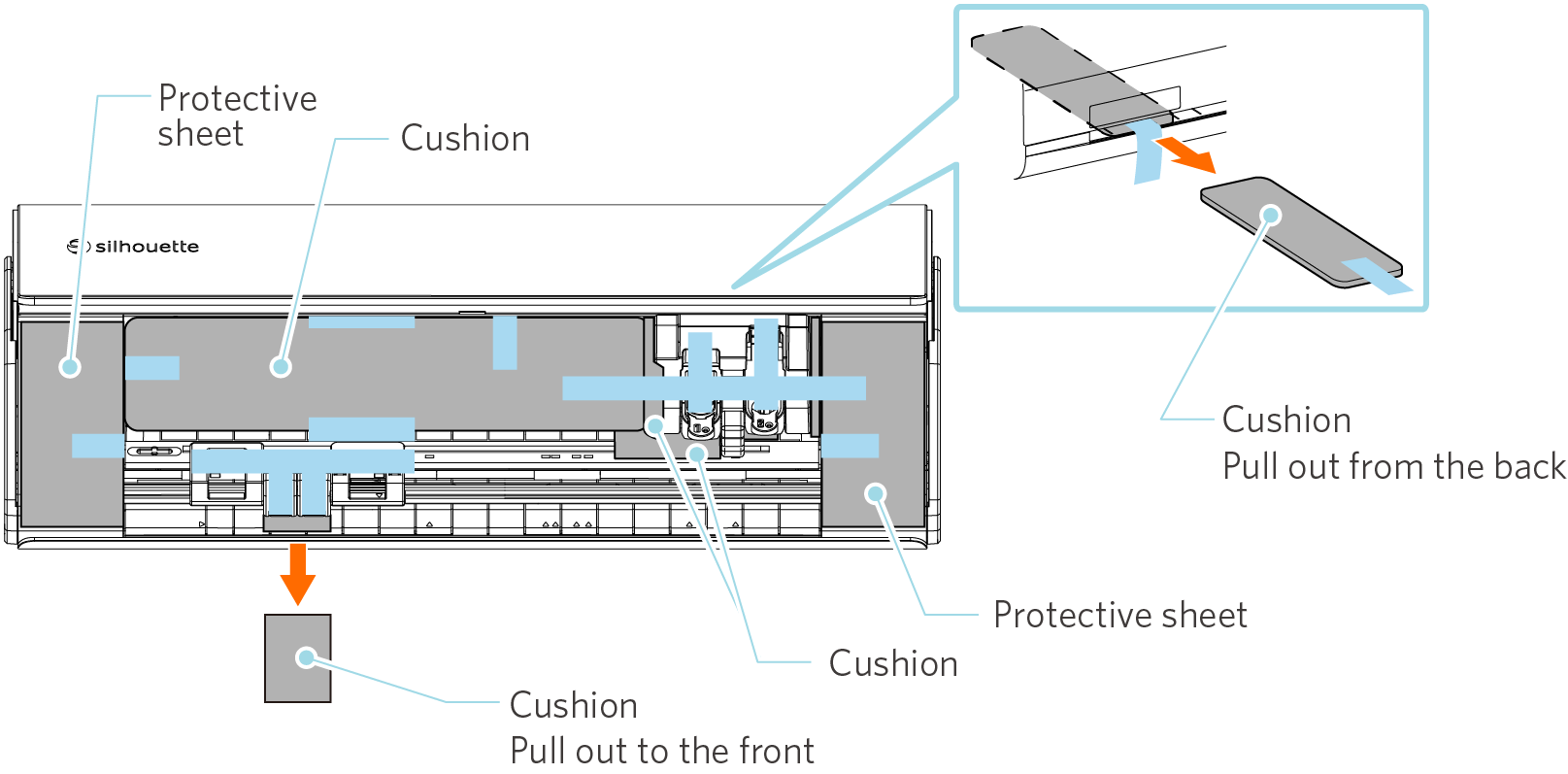 Protective sheet

Cushion

silhouette

Cushion
Pull out from the back

Protective sheet

Cushion

Cushion
Pull out to the front