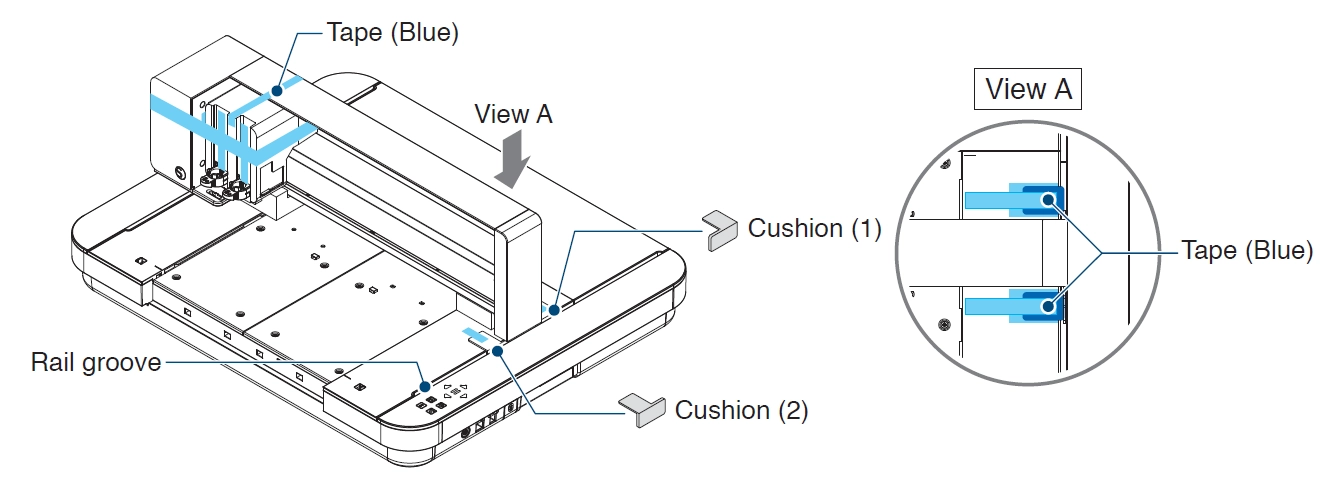 Tape (Blue)

View A

Cushion (1)

Rail groove

Cushion (2)

View A

Tape (Blue)