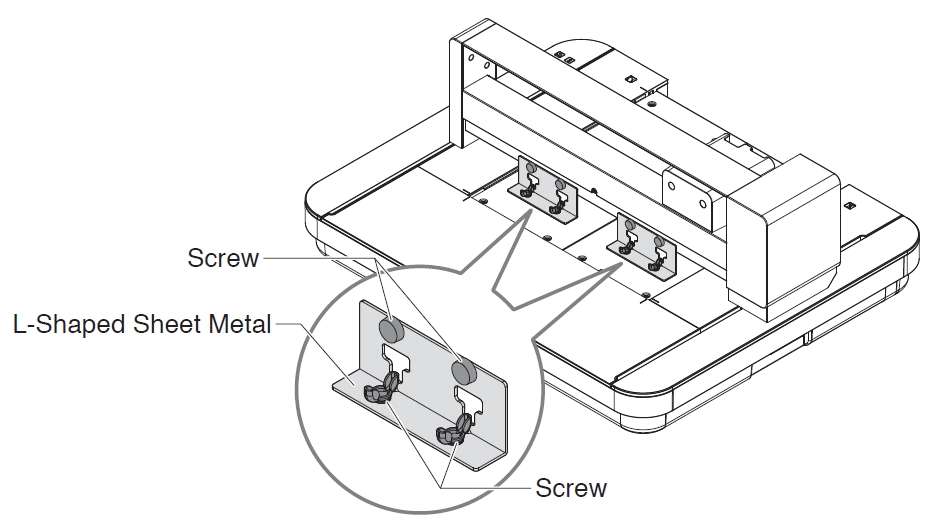 Screw
L-Shaped Sheet Metal
Screw