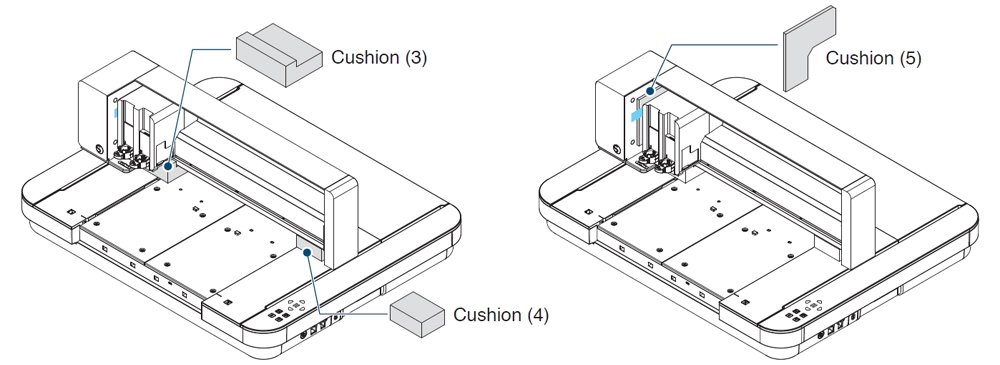 Cushion (3)

Cushion (4)

Cushion (5)