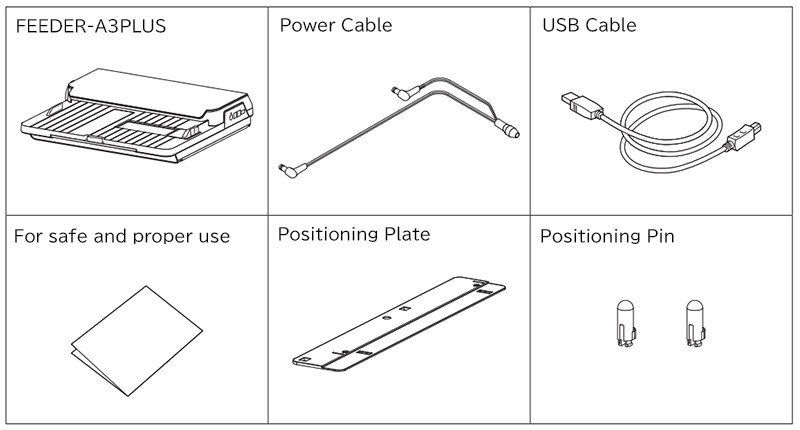 | FEEDER-A3PLUS | Power Cable | USB Cable |
|---|---|---|
| For safe and proper use | Positioning Plate | Positioning Pin |