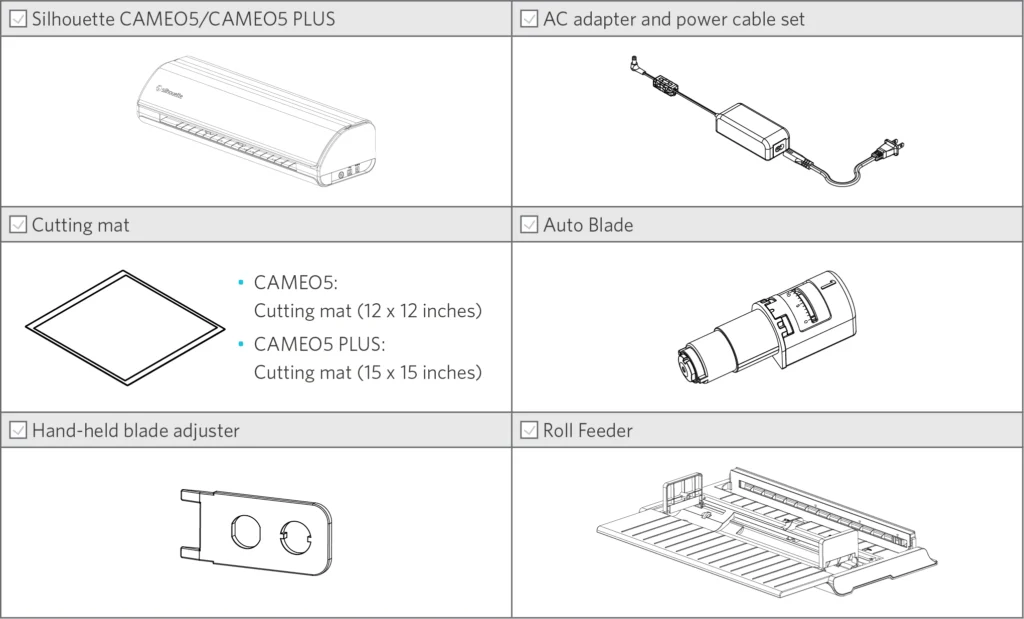 | ☑ Silhouette CAMEO5/CAMEO5 PLUS | ☑ AC adapter and power cable set |
|---|---|
| silhouette | |
| ☑ Cutting mat | ☑ Auto Blade |
| • CAMEO5: Cutting mat (12 x 12 inches) • CAMEO5 PLUS: Cutting mat (15 x 15 inches) | |
| ☑ Hand-held blade adjuster | ☑ Roll Feeder |
| | |