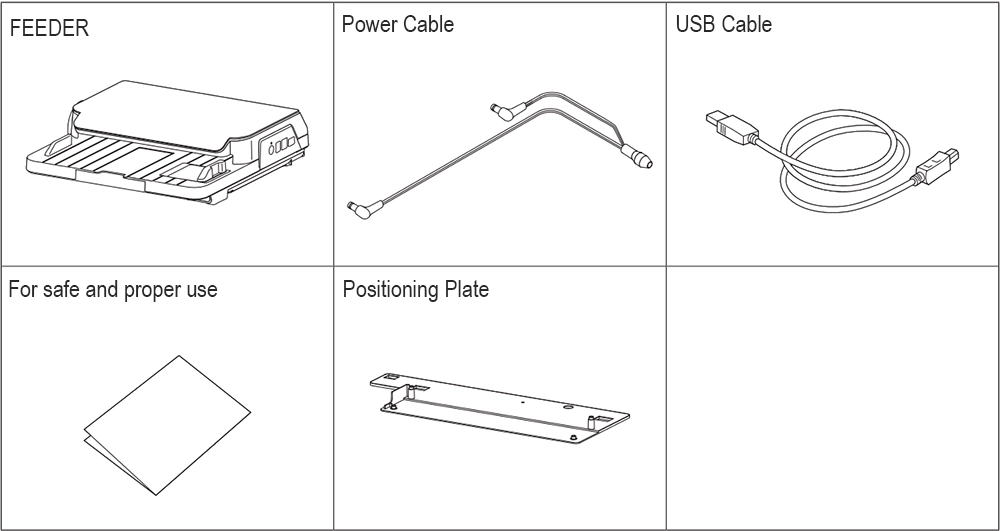 | FEEDER | Power Cable | USB Cable |
|---|---|---|
| For safe and proper use | Positioning Plate | |