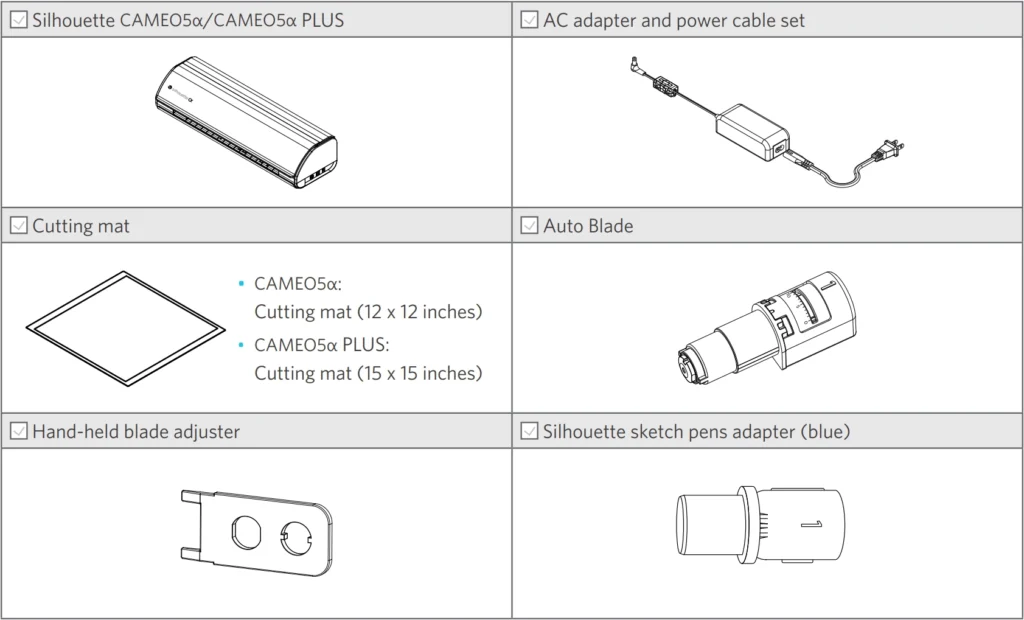 | ☑ Silhouette CAMEO5α/CAMEO5α PLUS | ☑ AC adapter and power cable set |
|---|---|
| | |
| ☑ Cutting mat | ☑ Auto Blade |
| • CAMEO5α: Cutting mat (12 x 12 inches) • CAMEO5α PLUS: Cutting mat (15 x 15 inches) | 1 |
| ☑ Hand-held blade adjuster | ☑ Silhouette sketch pens adapter (blue) |
| | 1 |